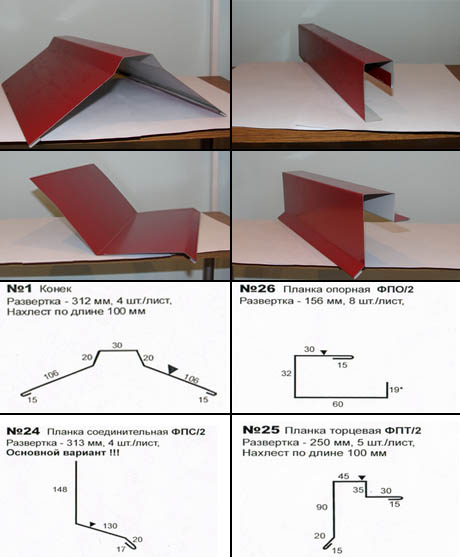 №1 Конек
Развертка - 312 мм, 4 шт./лист,
Нахлест по длине 100 мм

30
20
20
106
106
15
15

№26 Планка опорная ФПО/2
Развертка - 156 мм, 8 шт./лист,

30
15
32
19*
60

№24 Планка соединительная ФПС/2
Развертка - 313 мм, 4 шт./лист,
Основной вариант !!!

148
130
20
17

№25 Планка торцевая ФПТ/2
Развертка - 250 мм, 5 шт./лист,
Нахлест по длине 100 мм

45
35
30
15
90
20
15